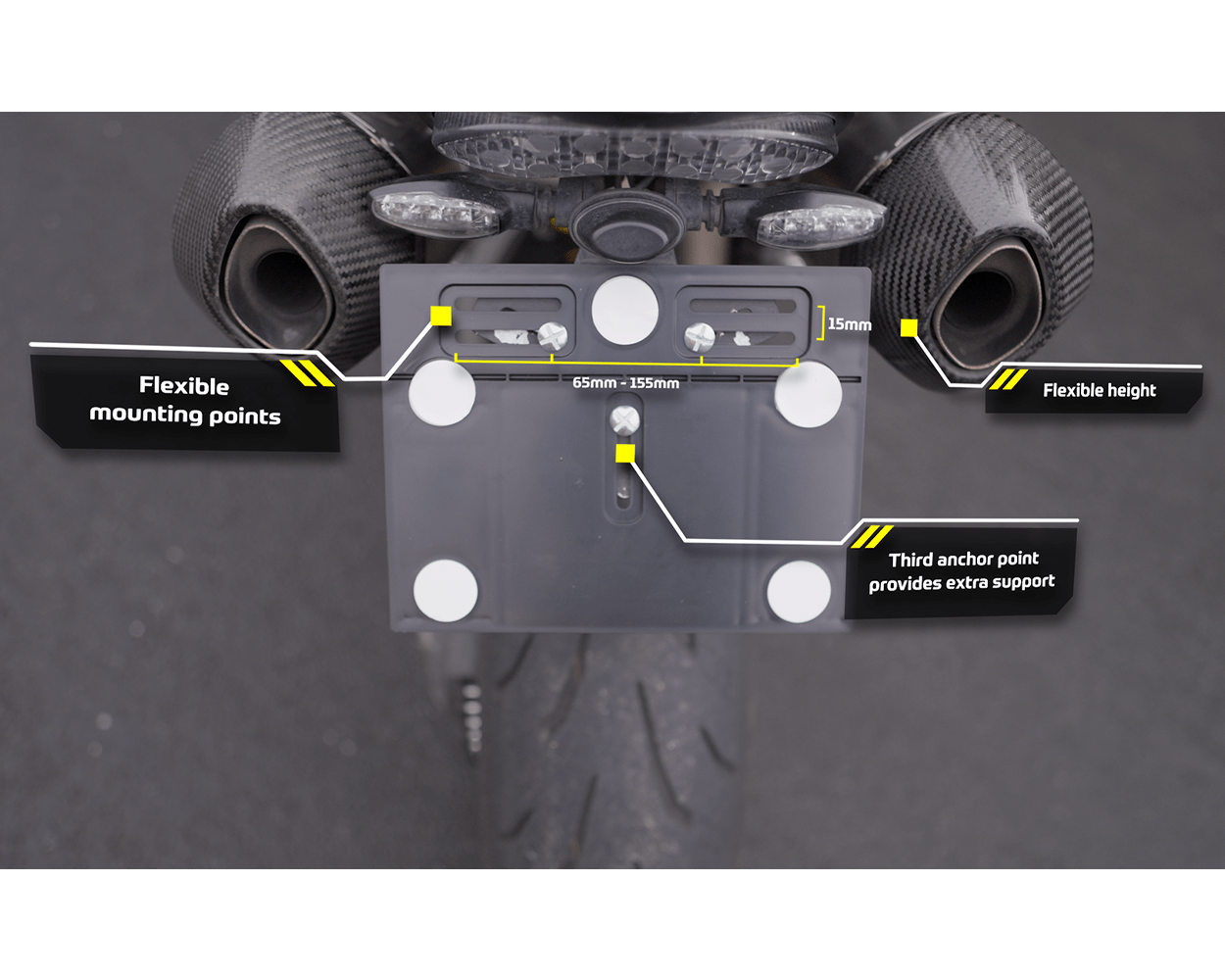 Flexible mounting points

15mm

65mm - 155mm

Flexible height

Third anchor point provides extra support